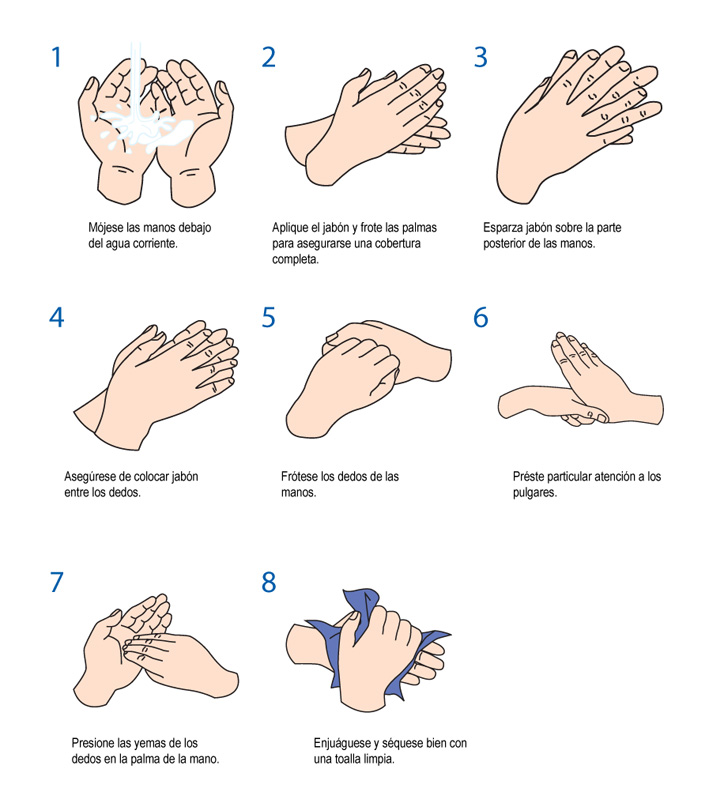 1

Mójese las manos debajo del agua corriente.

2

Aplique el jabón y frote las palmas para asegurarse una cobertura completa.

3

Esparza jabón sobre la parte posterior de las manos.

4

Asegúrese de colocar jabón entre los dedos.

5

Frótese los dedos de las manos.

6

Préste particular atención a los pulgares.

7

Presione las yemas de los dedos en la palma de la mano.

8

Enjuáguese y séquese bien con una toalla limpia.